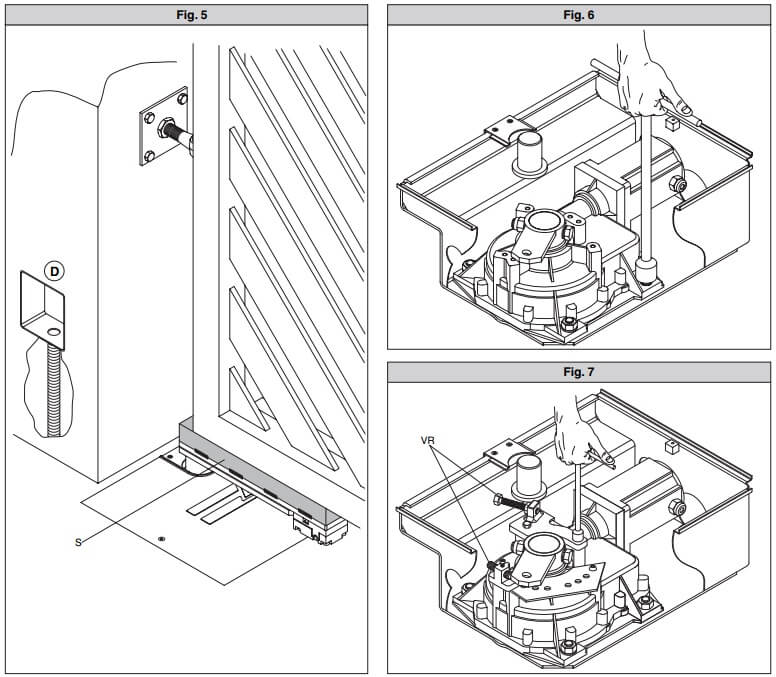 Fig. 5

D

S

Fig. 6

Fig. 7

VR